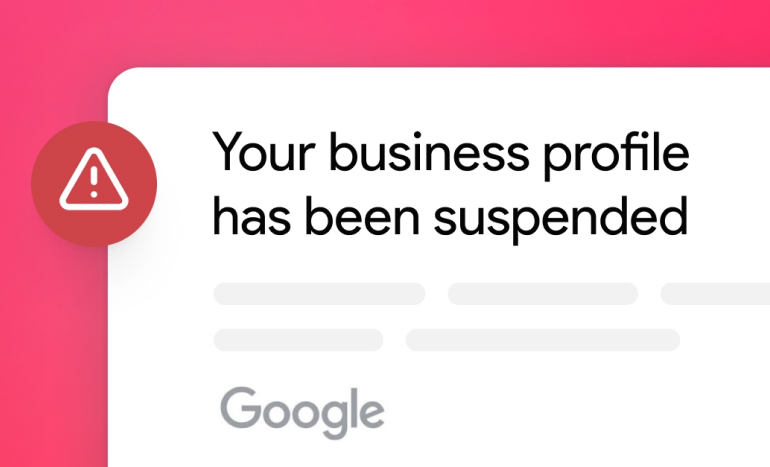 Your business profile has been suspended

Google